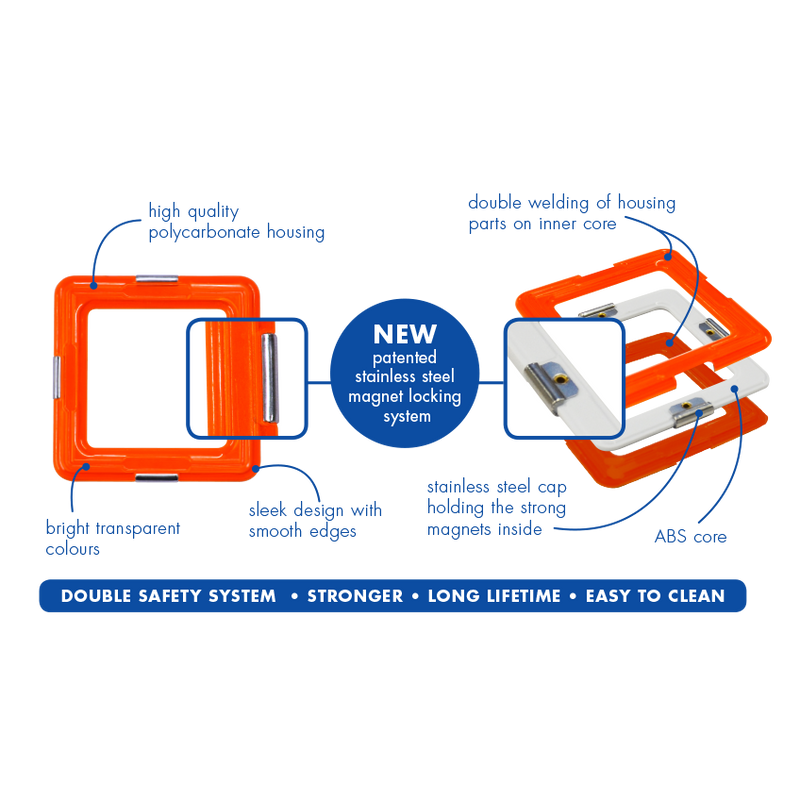 high quality polycarbonate housing

double welding of housing parts on inner core

NEW
patented stainless steel magnet locking system

bright transparent colours

sleek design with smooth edges

stainless steel cap holding the strong magnets inside

ABS core

DOUBLE SAFETY SYSTEM • STRONGER • LONG LIFETIME • EASY TO CLEAN