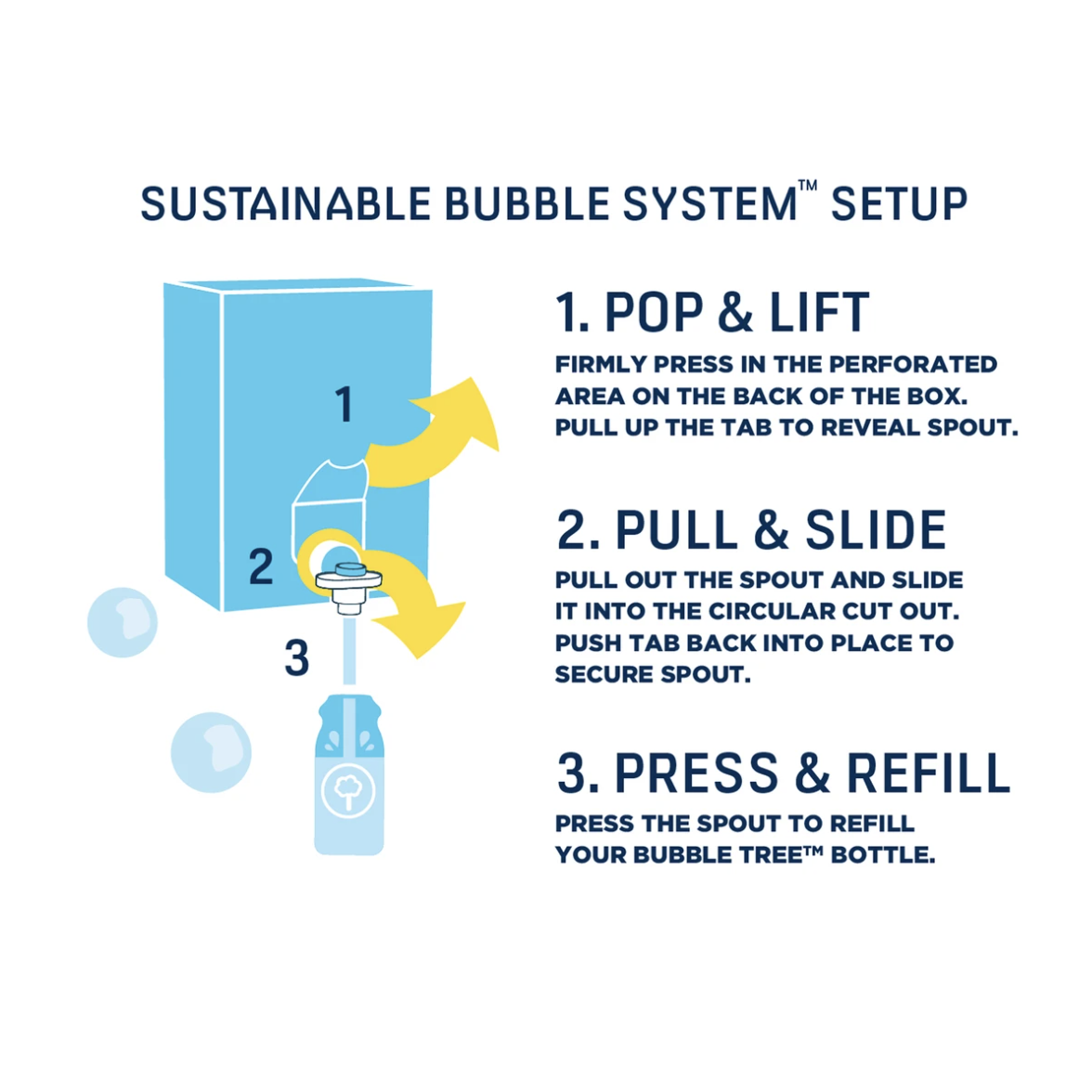 SUSTAINABLE BUBBLE SYSTEM™ SETUP

1

2

3

1. POP & LIFT

FIRMLY PRESS IN THE PERFORATED AREA ON THE BACK OF THE BOX. PULL UP THE TAB TO REVEAL SPOUT.

2. PULL & SLIDE

PULL OUT THE SPOUT AND SLIDE IT INTO THE CIRCULAR CUT OUT. PUSH TAB BACK INTO PLACE TO SECURE SPOUT.

3. PRESS & REFILL

PRESS THE SPOUT TO REFILL YOUR BUBBLE TREE™ BOTTLE.