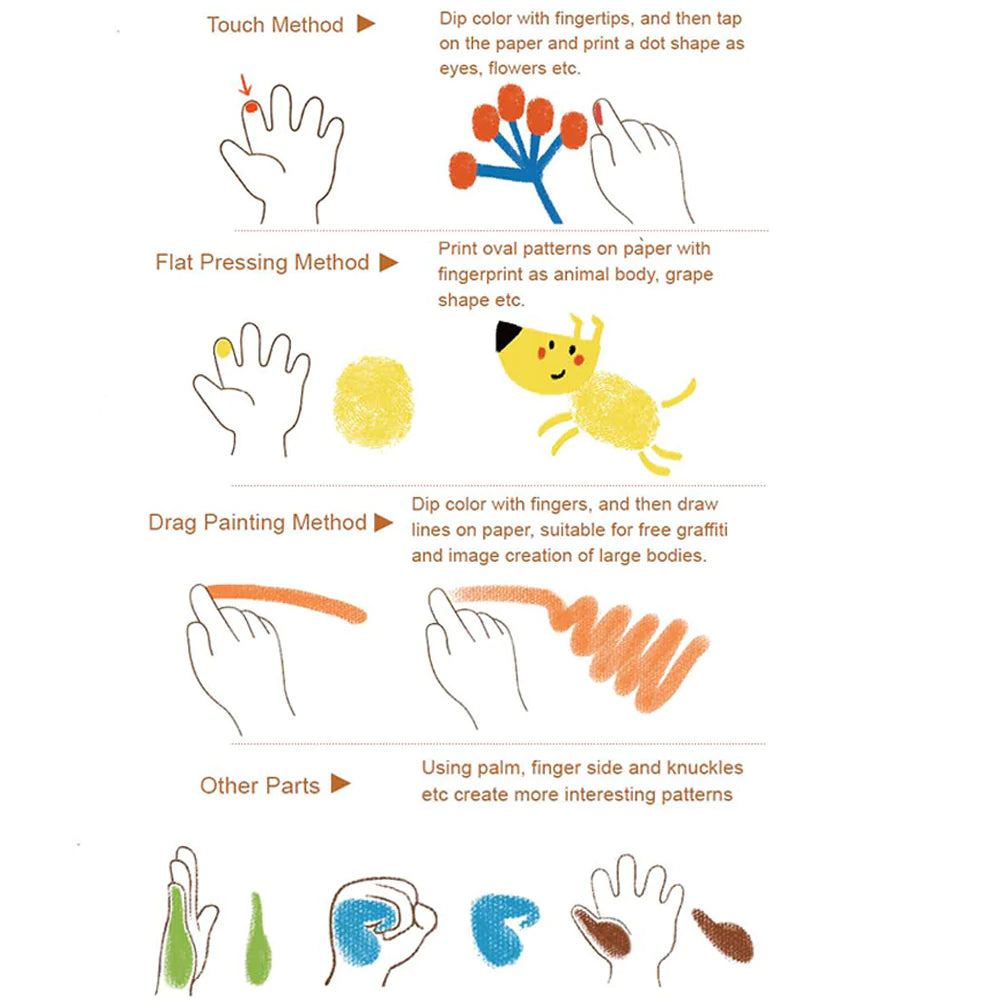 Touch Method ▶

Dip color with fingertips, and then tap on the paper and print a dot shape as eyes, flowers etc.

Flat Pressing Method ▶

Print oval patterns on paper with fingerprint as animal body, grape shape etc.

Drag Painting Method ▶

Dip color with fingers, and then draw lines on paper, suitable for free graffiti and image creation of large bodies.

Other Parts ▶

Using palm, finger side and knuckles etc create more interesting patterns